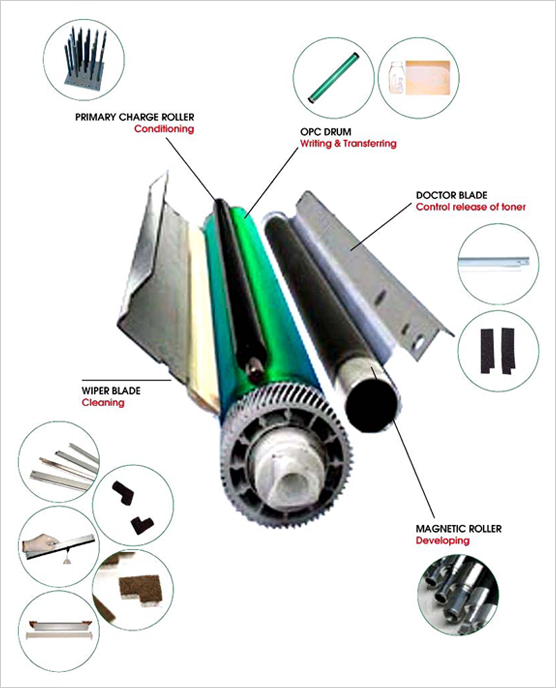 PRIMARY CHARGE ROLLER
Conditioning

OPC DRUM
Writing & Transferring

DOCTOR BLADE
Control release of toner

WIPER BLADE
Cleaning

MAGNETIC ROLLER
Developing